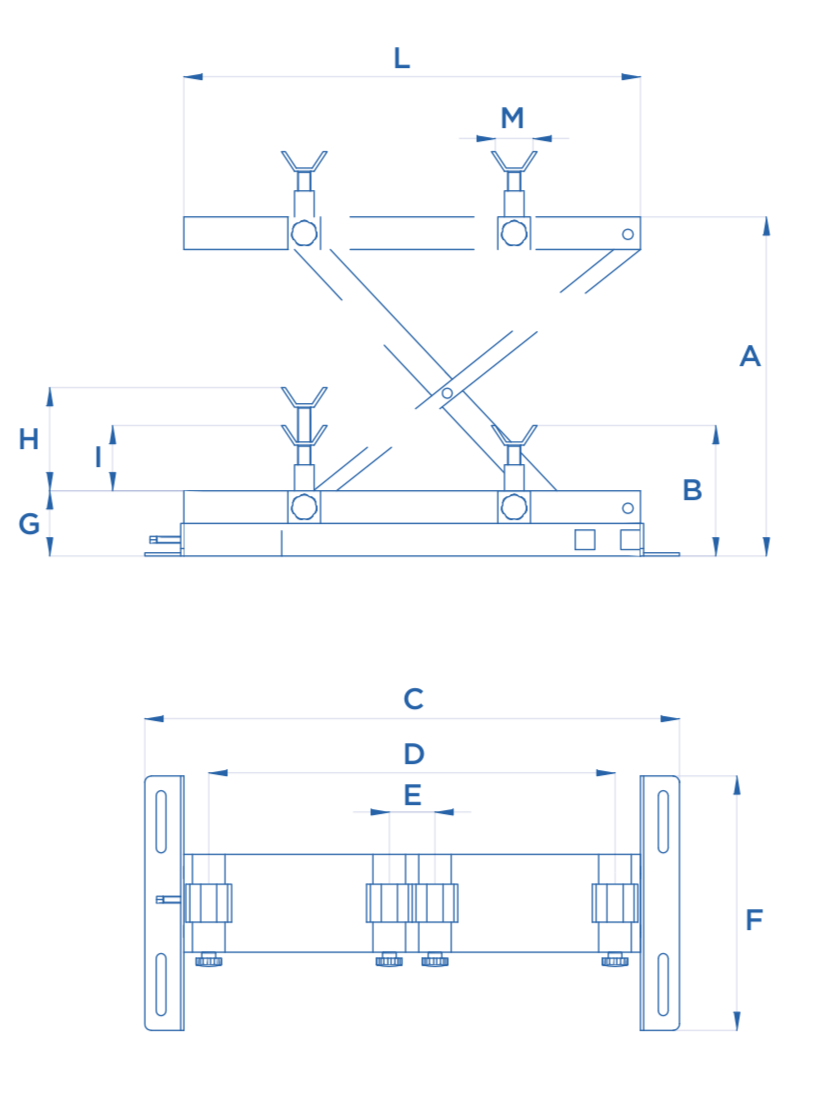 L
M
A
H
I
B
G
C
D
E
F